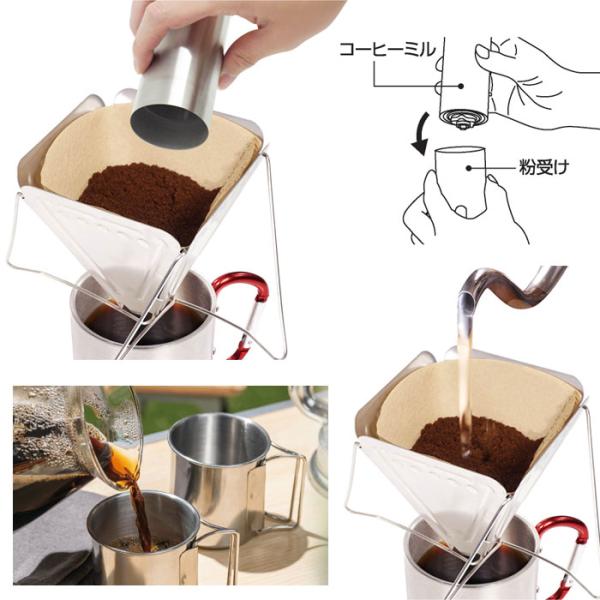 コーヒーミル

粉受け