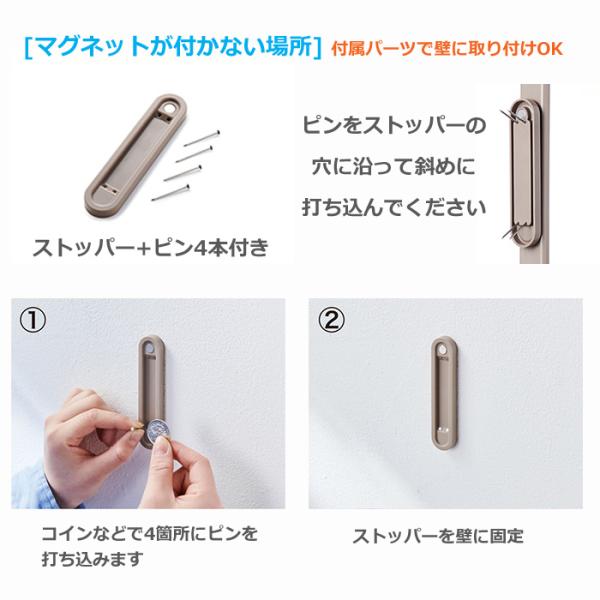 [マグネットが付かない場所] 付属パーツで壁に取り付けOK

ストッパー+ピン4本付き

ピンをストッパーの穴に沿って斜めに打ち込んでください

①

コインなどで4箇所にピンを打ち込みます

②

ストッパーを壁に固定