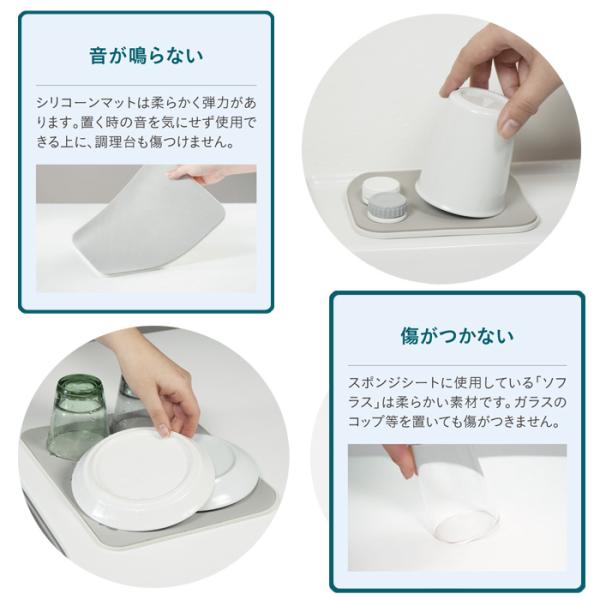 音が鳴らない

シリコーンマットは柔らかく弾力があります。置く時の音を気にせず使用できる上に、調理台も傷つけません。

傷がつかない

スポンジシートに使用している「ソフラス」は柔らかい素材です。ガラスのコップ等を置いても傷がつきません。