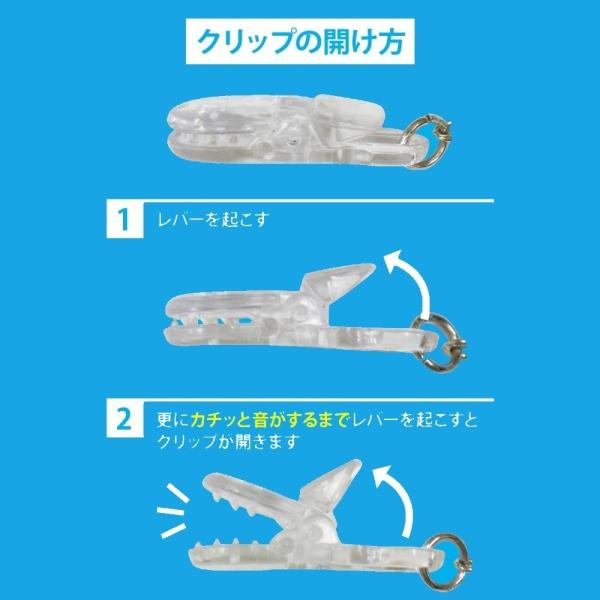 クリップの開け方

1 レバーを起こす

2 更にカチッと音がするまでレバーを起こすとクリップが開きます