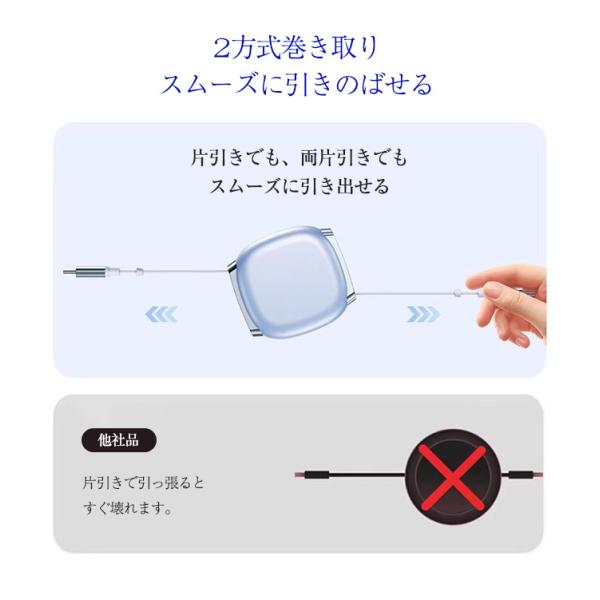 2方式巻き取り
スムーズに引きのばせる

片引きでも、両片引きでも
スムーズに引き出せる

他社品

片引きで引っ張ると
すぐ壊れます。