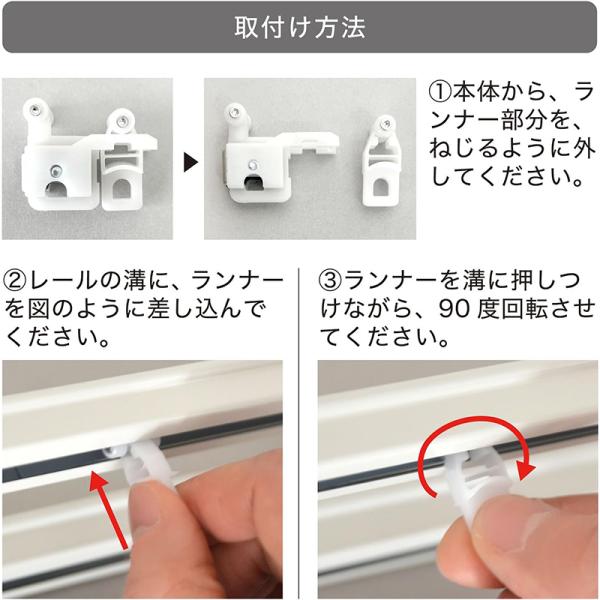 取付け方法

①本体から、ランナー部分を、ねじるように外してください。

②レールの溝に、ランナーを図のように差し込んでください。

③ランナーを溝に押しつけながら、90 度回転させてください。