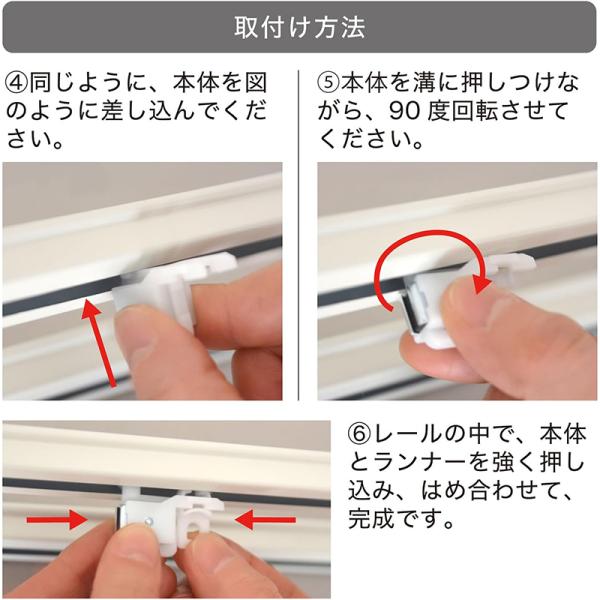 取付け方法

④同じように、本体を図のように差し込んでください。

⑤本体を溝に押しつけながら、90 度回転させてください。

⑥レールの中で、本体とランナーを強く押し込み、はめ合わせて、完成です。