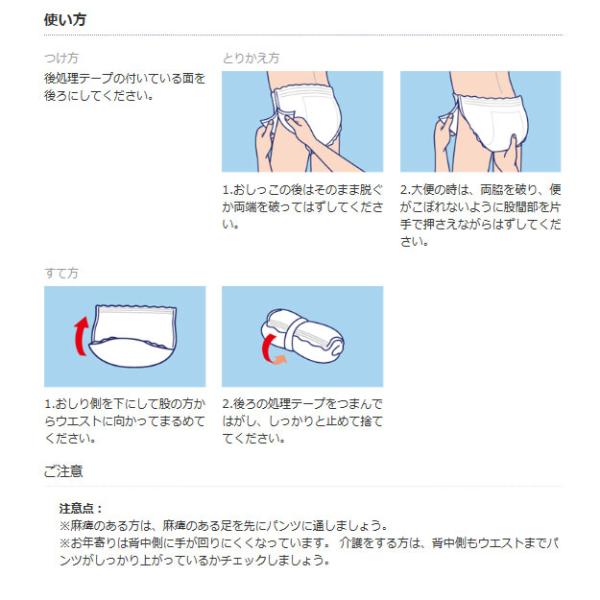 使い方

つけ方

後処理テープの付いている面を後ろにしてください。

とりかえ方

1.おしっこの後はそのまま脱ぐか両端を破ってはずしてください。

2.大便の時は、両脇を破り、便がこぼれないように股間部を片手で押さえながらはずしてください。

すて方

1.おしり側を下にして股の方からウエストに向かってまるめてください。

2.後ろの処理テープをつまんではがし、しっかりと止めて捨ててください。

ご注意

注意点：
※麻痺のある方は、麻痺のある足を先にパンツに通しましょう。
※お年寄りは背中側に手が回りにくくなっています。 介護をする方は、背中側もウエストまでパンツがしっかり上がっているかチェックしましょう。