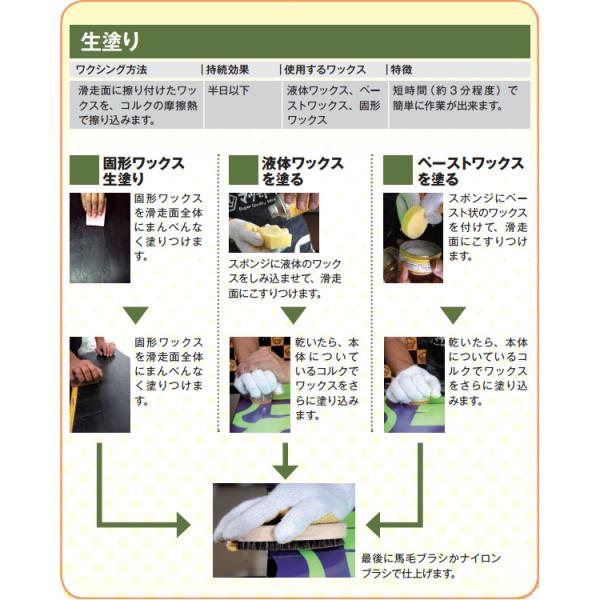 生塗り

| ワクシング方法 | 持続効果 | 使用するワックス | 特徴 |
|---|---|---|---|
| 滑走面に擦り付けたワックスを、コルクの摩擦熱で擦り込みます。 | 半日以下 | 液体ワックス、ペーストワックス、固形ワックス | 短時間（約３分程度）で簡単に作業が出来ます。 |

固形ワックス生塗り

固形ワックスを滑走面全体にまんべんなく塗りつけます。

固形ワックスを滑走面全体にまんべんなく塗りつけます。

液体ワックスを塗る

スポンジに液体のワックスをしみ込ませて、滑走面にこすりつけます。

乾いたら、本体についているコルクでワックスをさらに塗り込みます。

ペーストワックスを塗る

スポンジにペースト状のワックスを付けて、滑走面にこすりつけます。

乾いたら、本体についているコルクでワックスをさらに塗り込みます。

最後に馬毛ブラシかナイロンブラシで仕上げます。