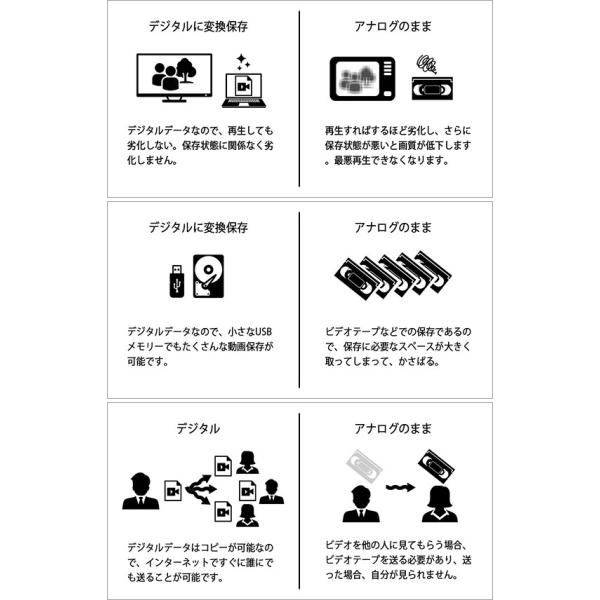 デジタルに変換保存

デジタルデータなので、再生しても劣化しない。保存状態に関係なく劣化しません。

アナログのまま

再生すればするほど劣化し、さらに保存状態が悪いと画質が低下します。最悪再生できなくなります。

デジタルに変換保存

デジタルデータなので、小さなUSBメモリーでもたくさんな動画保存が可能です。

アナログのまま

ビデオテープなどでの保存であるので、保存に必要なスペースが大きく取ってしまって、かさばる。

デジタル

デジタルデータはコピーが可能なので、インターネットですぐに誰にでも送ることが可能です。

アナログのまま

ビデオを他の人に見てもらう場合、ビデオテープを送る必要があり、送った場合、自分が見られません。