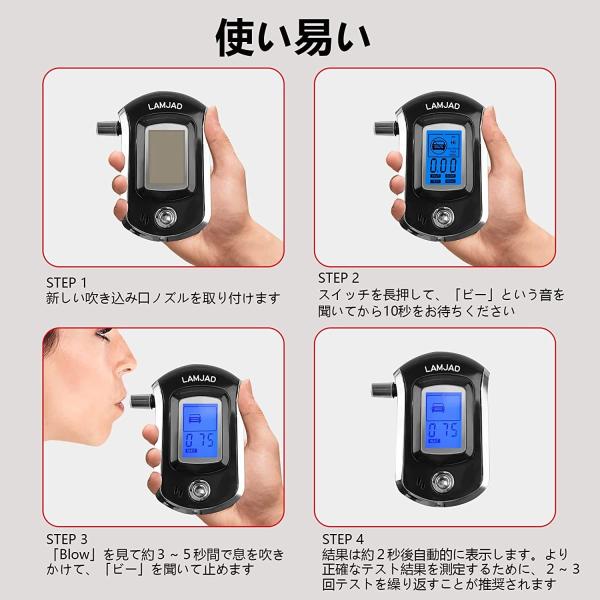 使い易い

LAMJAD

STEP 1
新しい吹き込み口ノズルを取り付けます

LAMJAD

0.00

STEP 2
スイッチを長押して、「ビー」という音を聞いてから10秒をお待ちください

LAMJAD

0.75

STEP 3
「Blow」を見て約３～５秒間で息を吹きかけて、「ビー」を聞いて止めます

LAMJAD

0.75

STEP 4
結果は約２秒後自動的に表示します。より正確なテスト結果を測定するために、２～３回テストを繰り返すことが推奨されます