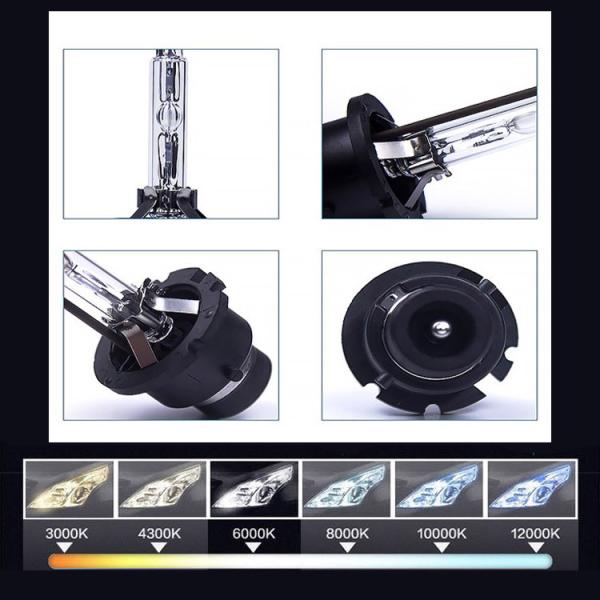 3000K 4300K 6000K 8000K 10000K 12000K