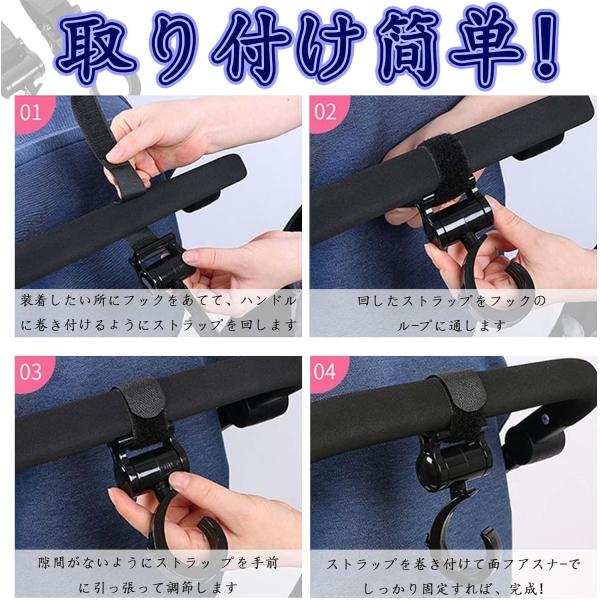 取り付け簡単!

01
装着したい所にフックをあてて、ハンドルに巻き付けるようにストラップを回します

02
回したストラップをフックのループに通します

03
隙間がないようにストラップを手前に引っ張って調節します

04
ストラップを巻き付けて面ファスナーでしっかり固定すれば、完成!