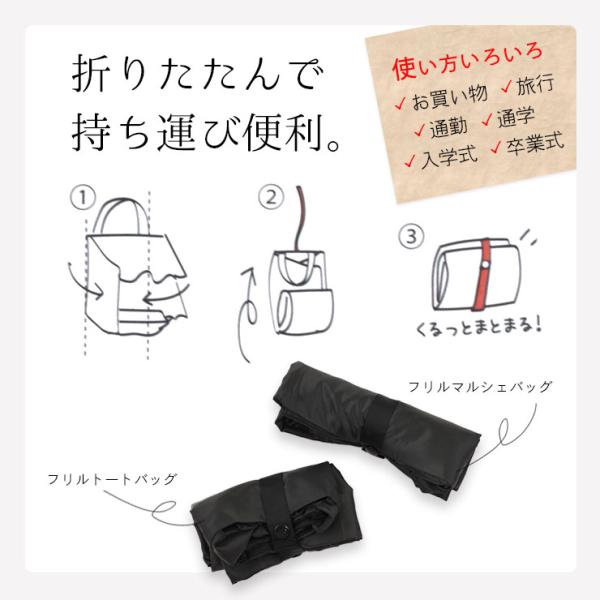 折りたたんで
持ち運び便利。

使い方いろいろ
✓お買い物 ✓旅行
✓通勤 ✓通学
✓入学式 ✓卒業式

①

②

③

くるっとまとまる!

フリルマルシェバッグ

フリルトートバッグ