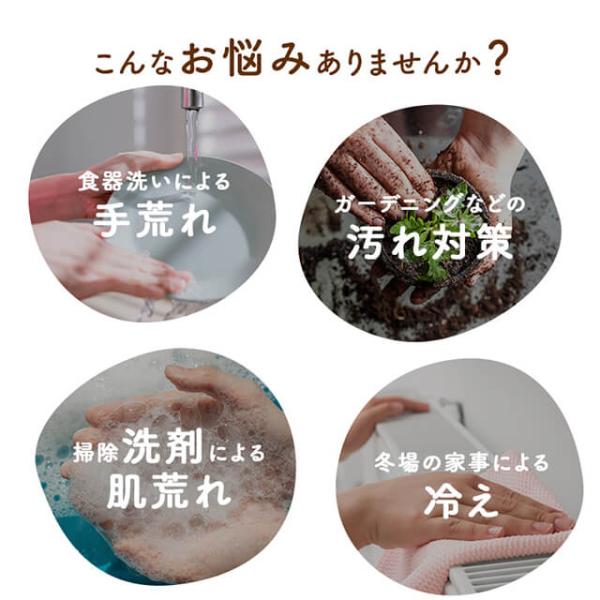 こんなお悩みありませんか？

食器洗いによる
手荒れ

ガーデニングなどの
汚れ対策

掃除洗剤による
肌荒れ

冬場の家事による
冷え