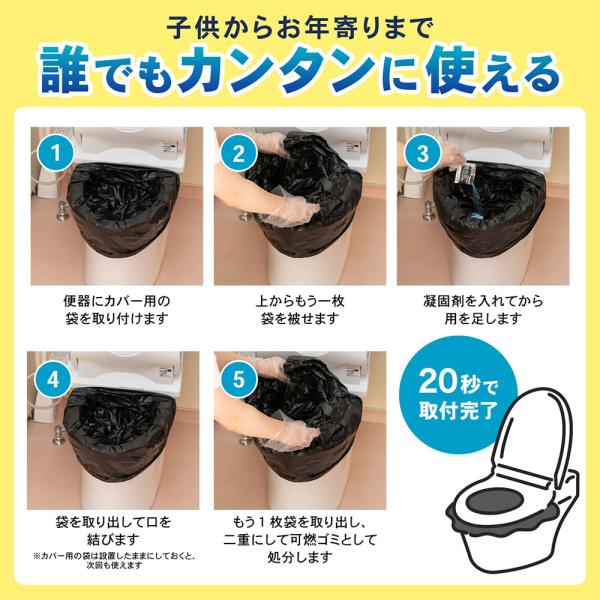 子供からお年寄りまで
誰でもカンタンに使える

1
便器にカバー用の袋を取り付けます

2
上からもう一枚袋を被せます

3
凝固剤を入れてから用を足します

4
袋を取り出して口を結びます
※カバー用の袋は設置したままにしておくと、次回も使えます

5
もう１枚袋を取り出し、二重にして可燃ゴミとして処分します

20秒で取付完了