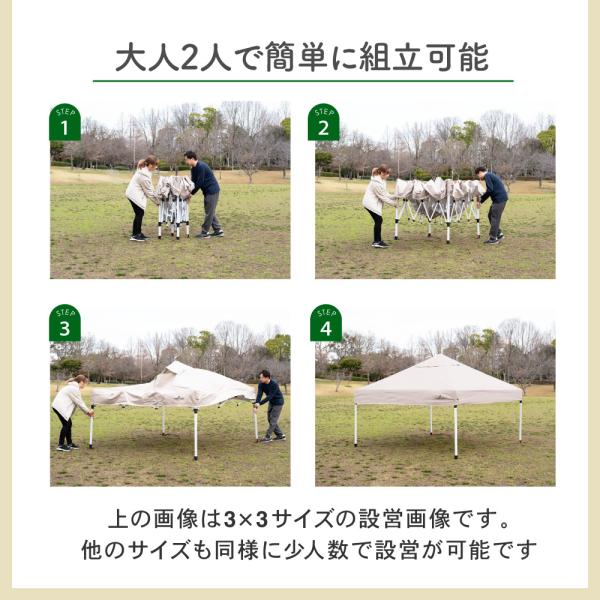 大人2人で簡単に組立可能

STEP
1

STEP
2

STEP
3

STEP
4

上の画像は3×3サイズの設営画像です。
他のサイズも同様に少人数で設営が可能です