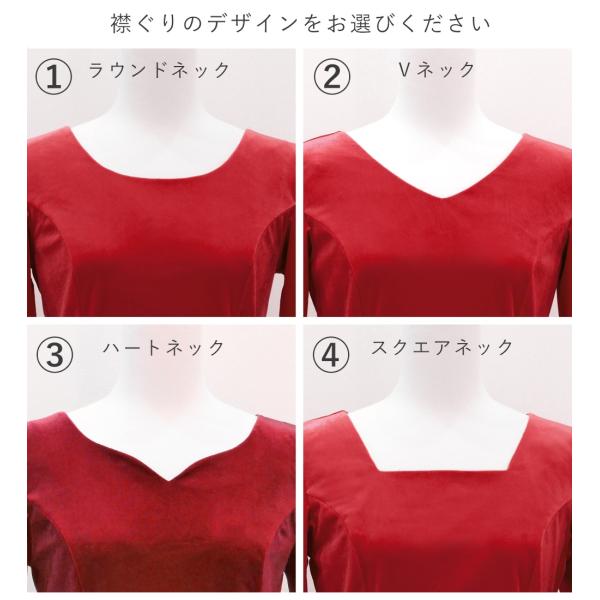 襟ぐりのデザインをお選びください

① ラウンドネック

② Vネック

③ ハートネック

④ スクエアネック