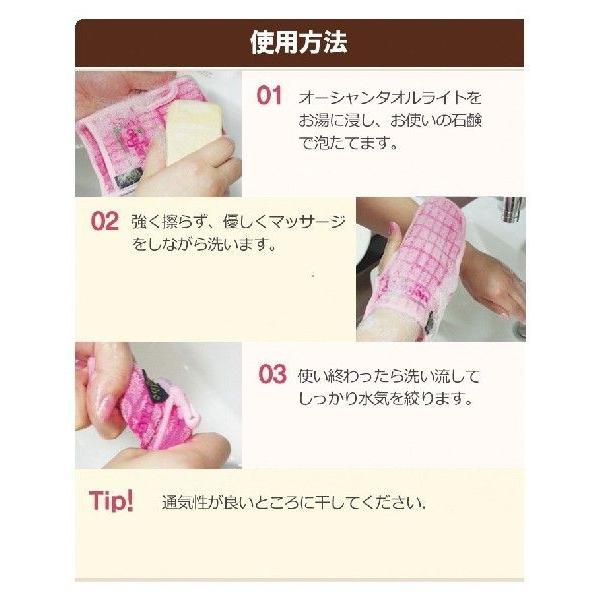 使用方法

01 オーシャンタオルライトをお湯に浸し、お使いの石鹸で泡たてます。

02 強く擦らず、優しくマッサージをしながら洗います。

03 使い終わったら洗い流してしっかり水気を絞ります。

Tip! 通気性が良いところに干してください.