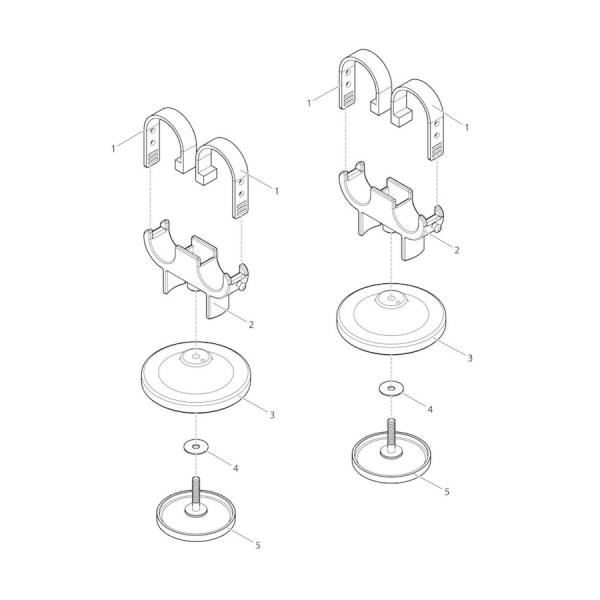 1
1
2
3
4
5
1
1
2
3
4
5