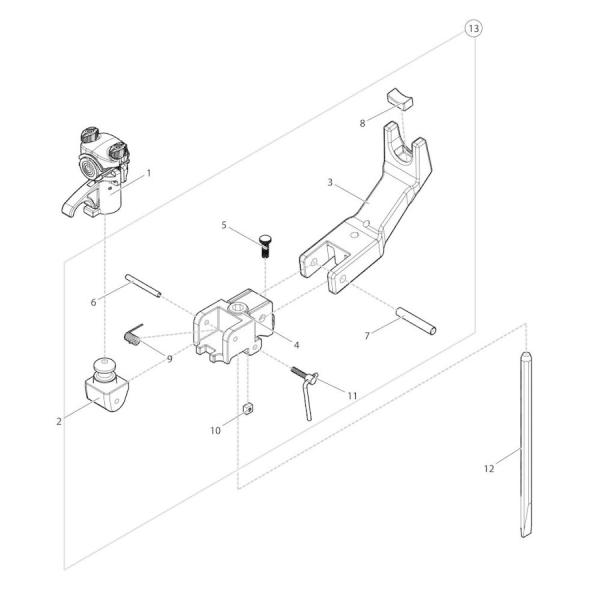 13
8
1
3
5
6
7
4
9
11
2
10
12