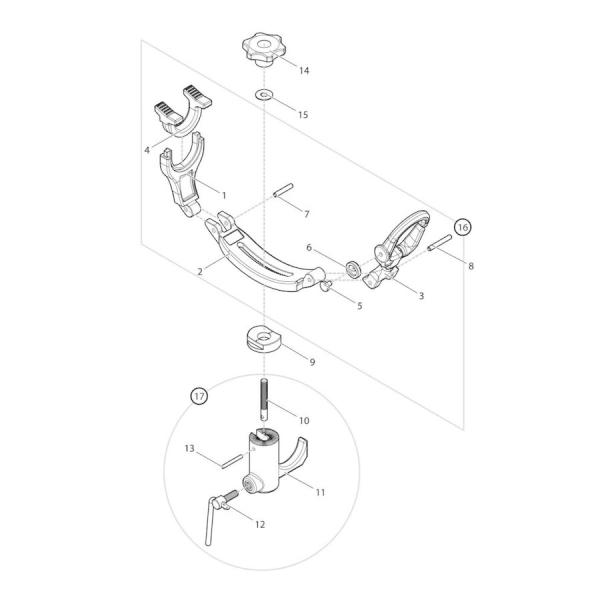 14
15
4
1
7
16
6
8
2
3
5
9
17
10
13
11
12