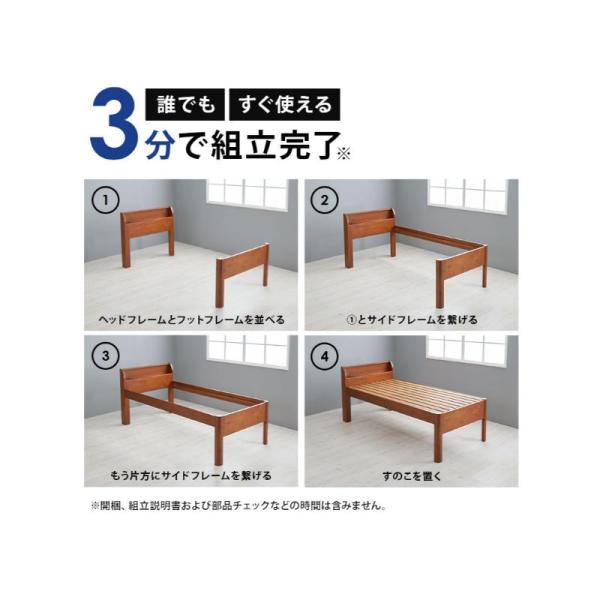 誰でも すぐ使える
3分で組立完了※

①
ヘッドフレームとフットフレームを並べる

②
①とサイドフレームを繋げる

③
もう片方にサイドフレームを繋げる

④
すのこを置く

※開梱、組立説明書および部品チェックなどの時間は含みません。