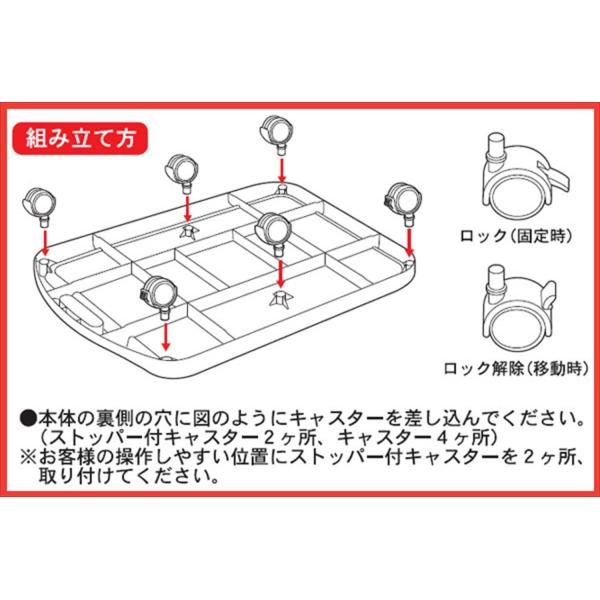 組み立て方

ロック(固定時)

ロック解除(移動時)

●本体の裏側の穴に図のようにキャスターを差し込んでください。(ストッパー付キャスター2ヶ所、キャスター4ヶ所)
※お客様の操作しやすい位置にストッパー付キャスターを2ヶ所、取り付けてください。