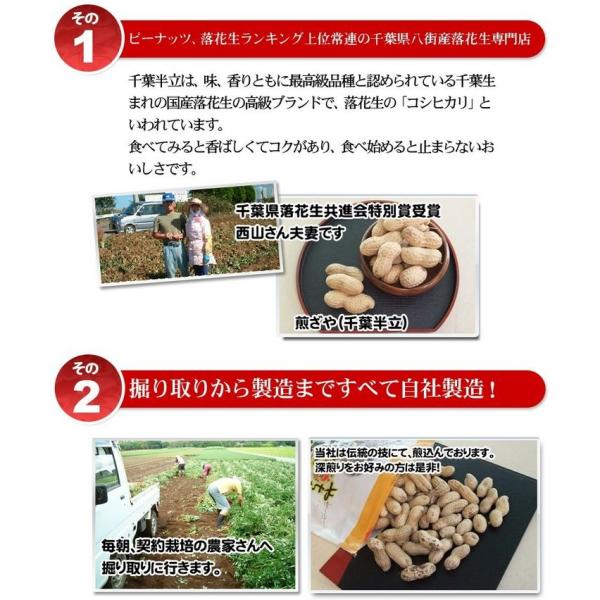 その
1
ピーナッツ、落花生ランキング上位常連の千葉県八街産落花生専門店

千葉半立は、味、香りともに最高級品種と認められている千葉生まれの国産落花生の高級ブランドで、落花生の「コシヒカリ」といわれています。
食べてみると香ばしくてコクがあり、食べ始めると止まらないおいしさです。

千葉県落花生共進会特別賞受賞
西山さん夫妻です

煎ざや(千葉半立)

その
2
掘り取りから製造まですべて自社製造！

毎朝、契約栽培の農家さんへ掘り取りに行きます。

当社は伝統の技にて、煎込んでおります。
深煎りをお好みの方は是非！