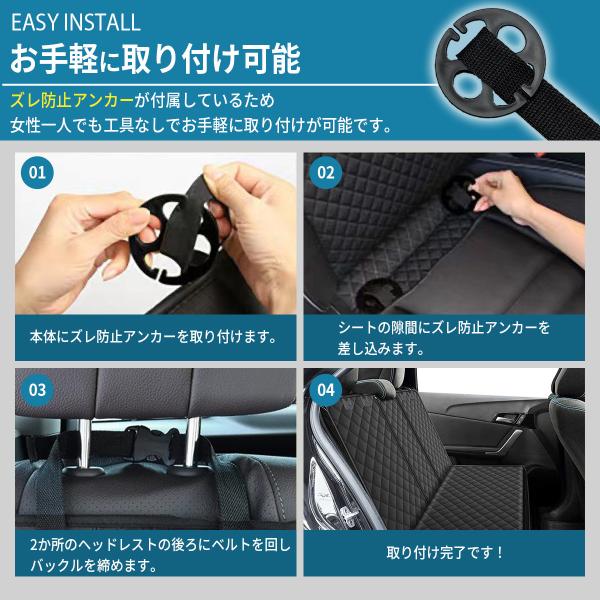 EASY INSTALL
お手軽に取り付け可能

ズレ防止アンカーが付属しているため
女性一人でも工具なしでお手軽に取り付けが可能です。

01
本体にズレ防止アンカーを取り付けます。

02
シートの隙間にズレ防止アンカーを差し込みます。

03
2か所のヘッドレストの後ろにベルトを回しバックルを締めます。

04
取り付け完了です！