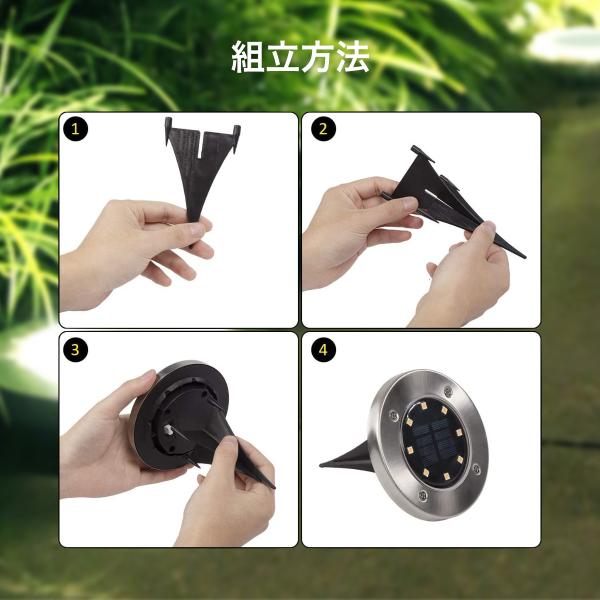 組立方法

1

2

3

4