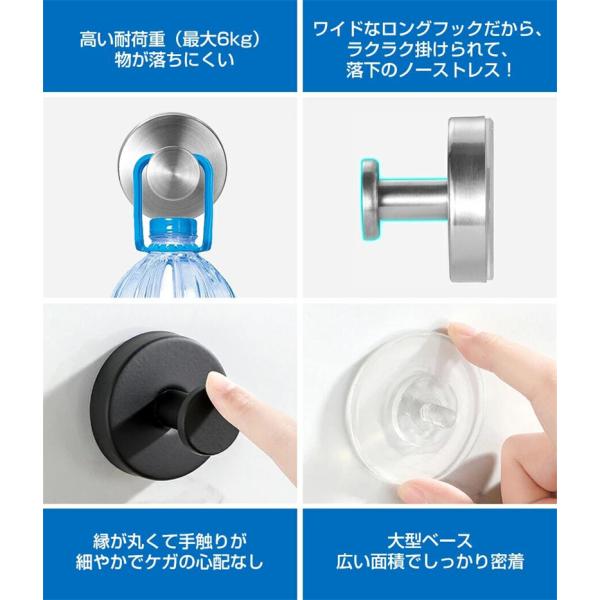 高い耐荷重（最大6kg）
物が落ちにくい

ワイドなロングフックだから、
ラクラク掛けられて、
落下のノーストレス！

縁が丸くて手触りが
細やかでケガの心配なし

大型ベース
広い面積でしっかり密着