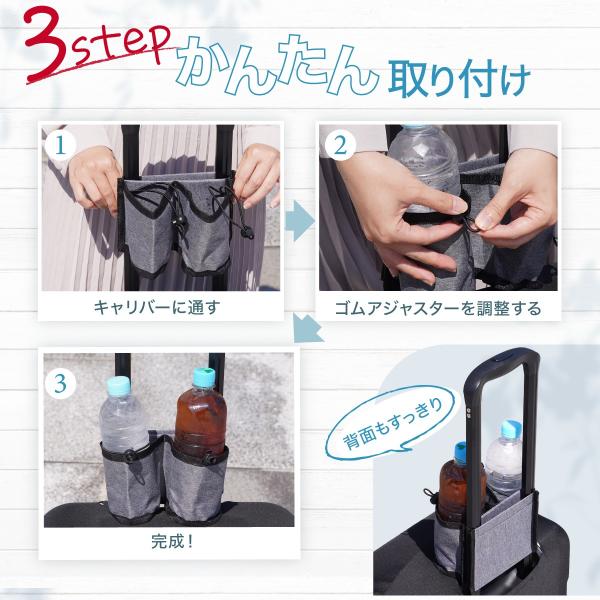 3step かんたん 取り付け

1
キャリバーに通す

2
ゴムアジャスターを調整する

3
完成！

背面もすっきり