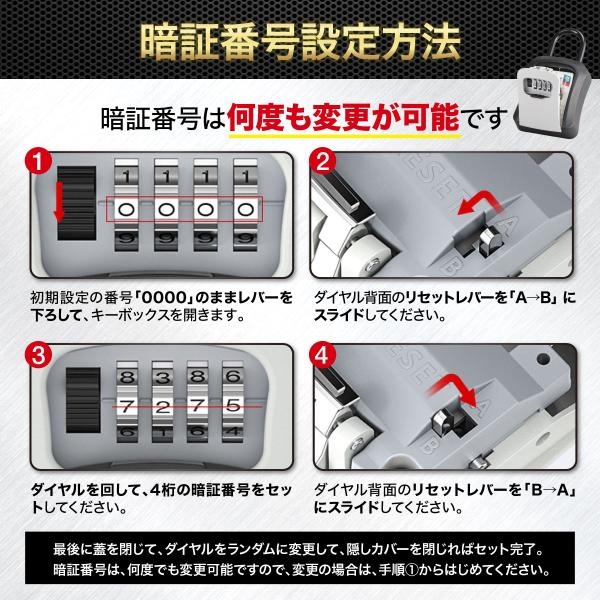 暗証番号設定方法

暗証番号は何度も変更が可能です

1

1 1 1 1
0 0 0 0
9 9 9 9

初期設定の番号「0000」のままレバーを下ろして、キーボックスを開きます。

2

RESET
A
B

ダイヤル背面のリセットレバーを「A→B」にスライドしてください。

3

8 3 8 6
7 2 7 5
6 1 6 4

ダイヤルを回して、4桁の暗証番号をセットしてください。

4

RESET
A
B

ダイヤル背面のリセットレバーを「B→A」にスライドしてください。

最後に蓋を閉じて、ダイヤルをランダムに変更して、隠しカバーを閉じればセット完了。
暗証番号は、何度でも変更可能ですので、変更の場合は、手順①からはじめてください。