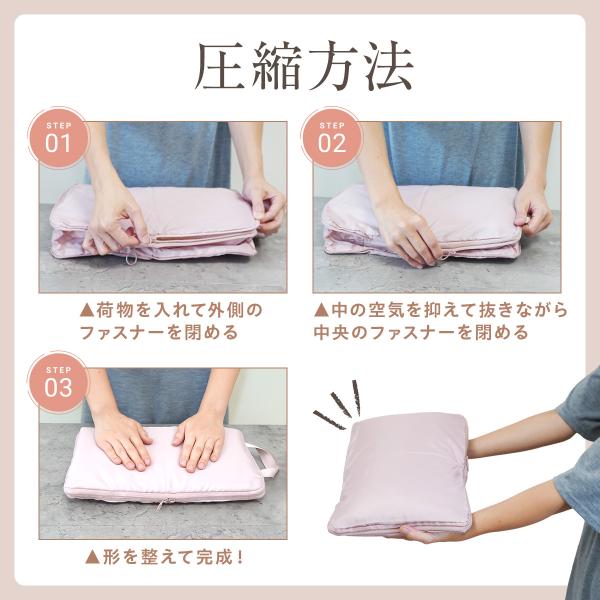 圧縮方法

STEP
01

▲荷物を入れて外側のファスナーを閉める

STEP
02

▲中の空気を抑えて抜きながら中央のファスナーを閉める

STEP
03

▲形を整えて完成！