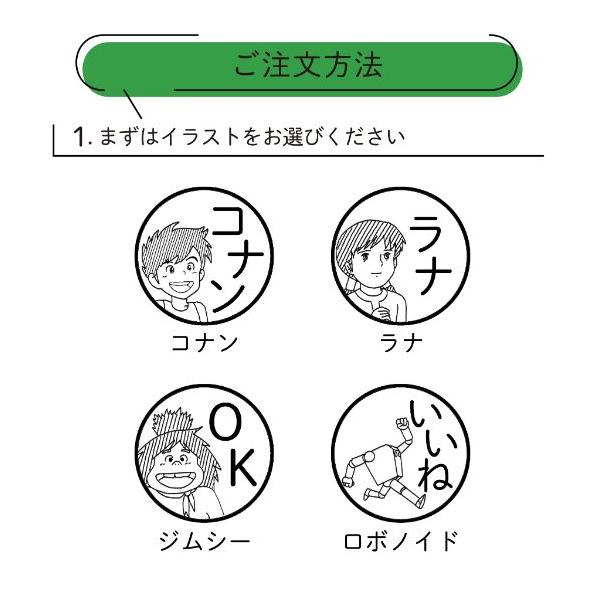 ご注文方法

1. まずはイラストをお選びください

コナン

コナン

ラナ

ラナ

OK

ジムシー

いいね

ロボノイド