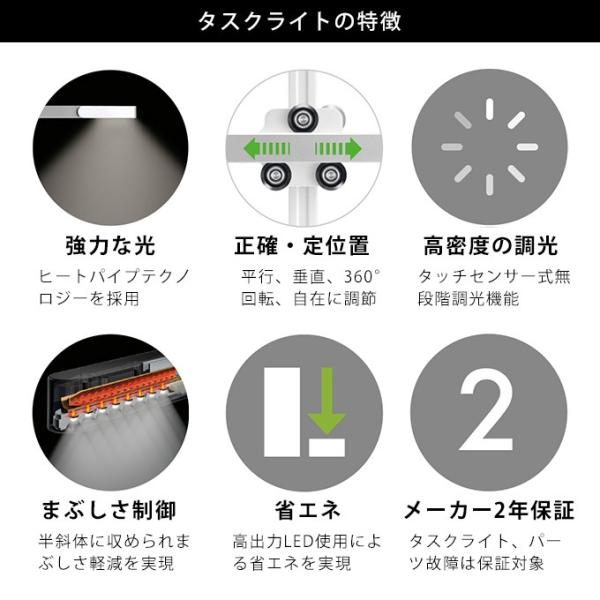 タスクライトの特徴

強力な光
ヒートパイプテクノロジーを採用

正確・定位置
平行、垂直、360°回転、自在に調節

高密度の調光
タッチセンサー式無段階調光機能

まぶしさ制御
半斜体に収められまぶしさ軽減を実現

省エネ
高出力LED使用による省エネを実現

2

メーカー2年保証
タスクライト、パーツ故障は保証対象