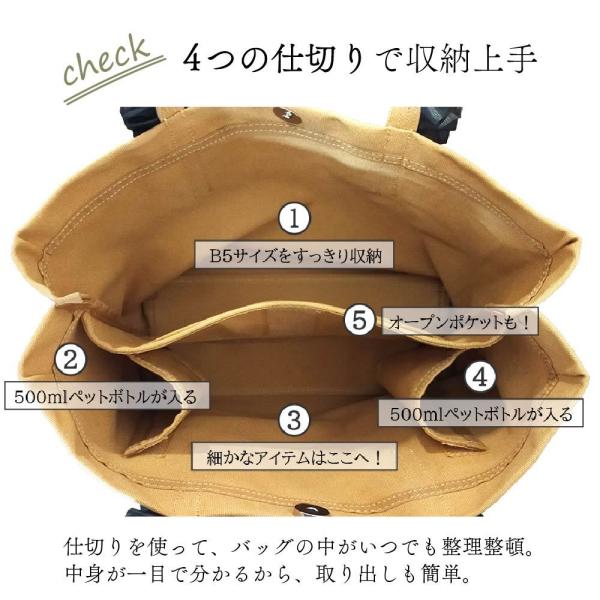 check 4つの仕切りで収納上手

1
B5サイズをすっきり収納

5 オープンポケットも！

2
500mlペットボトルが入る

4
500mlペットボトルが入る

3
細かなアイテムはここへ！

仕切りを使って、バッグの中がいつでも整理整頓。
中身が一目で分かるから、取り出しも簡単。