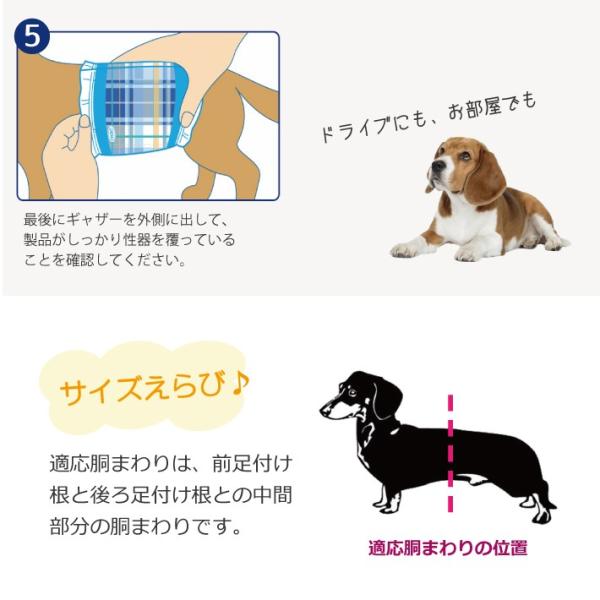 5

最後にギャザーを外側に出して、製品がしっかり性器を覆っていることを確認してください。

ドライブにも、お部屋でも

サイズえらび♪

適応胴まわりは、前足付け根と後ろ足付け根との中間部分の胴まわりです。

適応胴まわりの位置