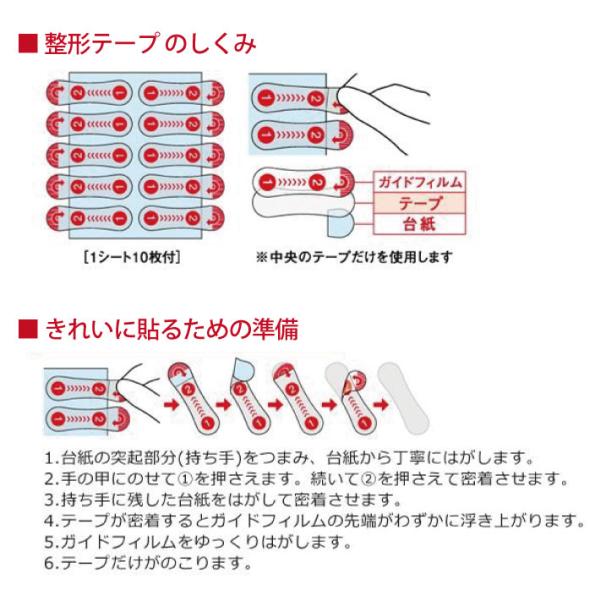 ■ 整形テープ のしくみ

ガイドフィルム
テープ
台紙

［1シート10枚付］

※中央のテープだけを使用します

■ きれいに貼るための準備

1.台紙の突起部分(持ち手)をつまみ、台紙から丁寧にはがします。
2.手の甲にのせて①を押さえます。続いて②を押さえて密着させます。
3.持ち手に残した台紙をはがして密着させます。
4.テープが密着するとガイドフィルムの先端がわずかに浮き上がります。
5.ガイドフィルムをゆっくりはがします。
6.テープだけがのこります。