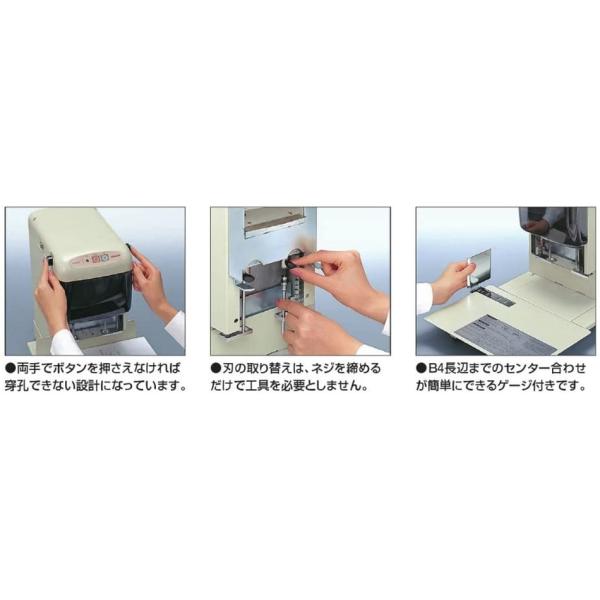 ●両手でボタンを押さえなければ穿孔できない設計になっています。

●刃の取り替えは、ネジを締めるだけで工具を必要としません。

●B4長辺までのセンター合わせが簡単にできるゲージ付きです。