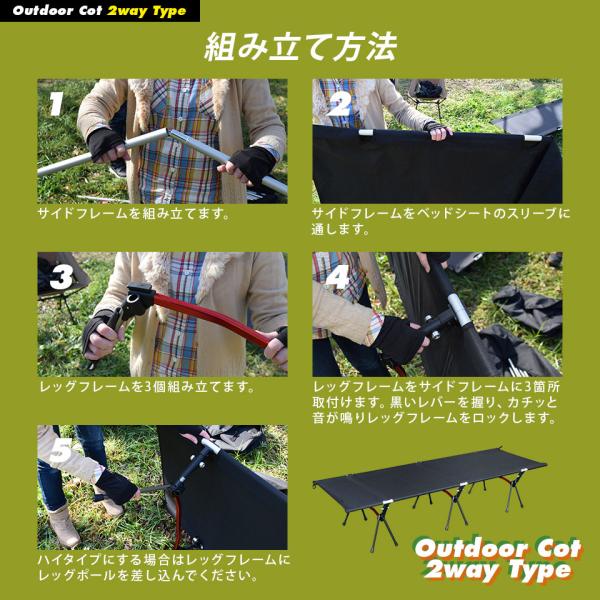 Outdoor Cot 2way Type

組み立て方法

1

サイドフレームを組み立てます。

2

サイドフレームをベッドシートのスリーブに通します。

3

レッグフレームを3個組み立てます。

4

レッグフレームをサイドフレームに3箇所取付けます。黒いレバーを握り、カチッと音が鳴りレッグフレームをロックします。

5

ハイタイプにする場合はレッグフレームにレッグポールを差し込んでください。

Outdoor Cot 2way Type