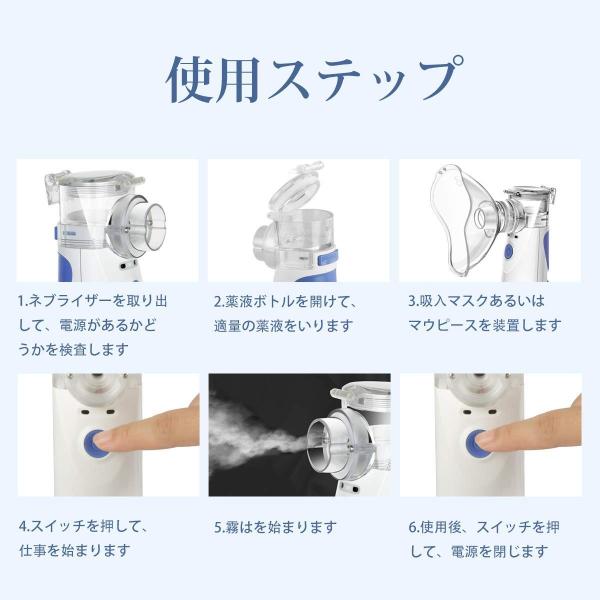 使用ステップ

1.ネブライザーを取り出して、電源があるかどうかを検査します

2.薬液ボトルを開けて、適量の薬液をいります

3.吸入マスクあるいはマウピースを装置します

4.スイッチを押して、仕事を始まります

5.霧はを始まります

6.使用後、スイッチを押して、電源を閉じます