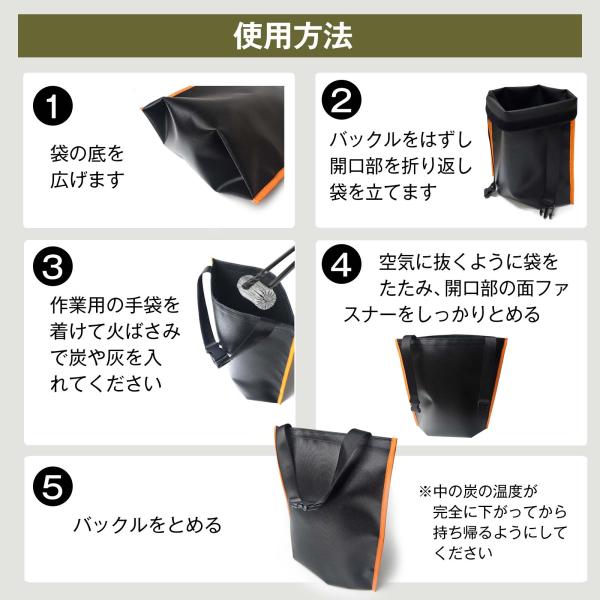 使用方法

1

袋の底を広げます

2

バックルをはずし開口部を折り返し袋を立てます

3

作業用の手袋を着けて火ばさみで炭や灰を入れてください

4

空気に抜くように袋をたたみ、開口部の面ファスナーをしっかりとめる

5

バックルをとめる

※中の炭の温度が完全に下がってから持ち帰るようにしてください