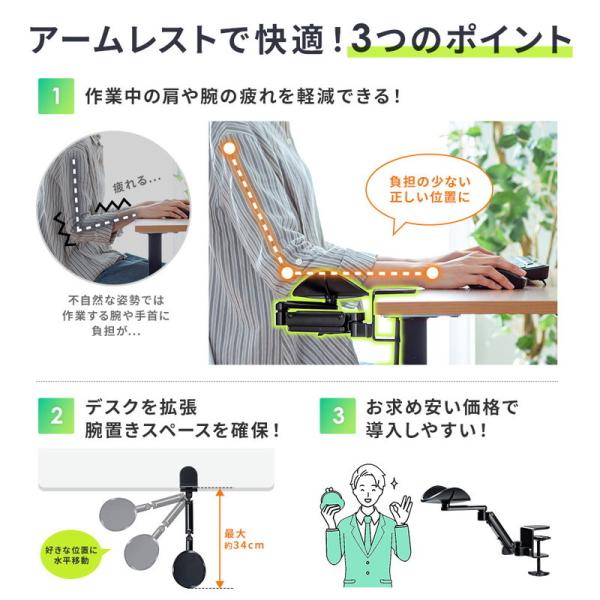 アームレストで快適！3つのポイント

1 作業中の肩や腕の疲れを軽減できる！

疲れる…

不自然な姿勢では作業する腕や手首に負担が…

負担の少ない正しい位置に

2 デスクを拡張 腕置きスペースを確保！

好きな位置に水平移動

最大 約34cm

3 お求め安い価格で導入しやすい！