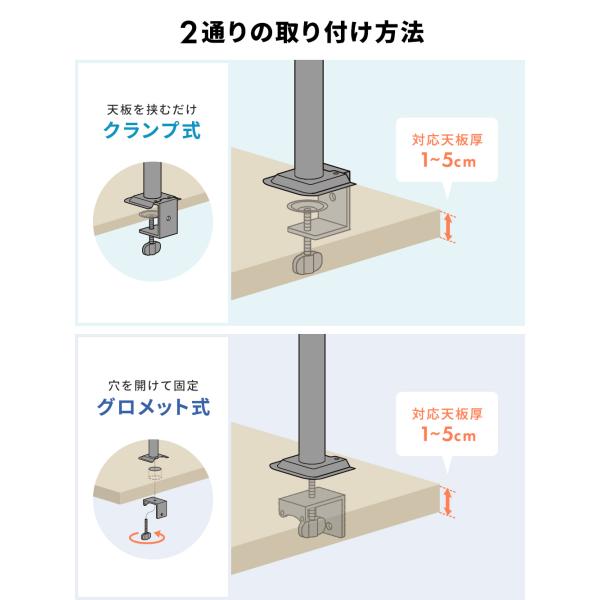 2通りの取り付け方法

天板を挟むだけ
クランプ式

対応天板厚
1~5cm

穴を開けて固定
グロメット式

対応天板厚
1~5cm