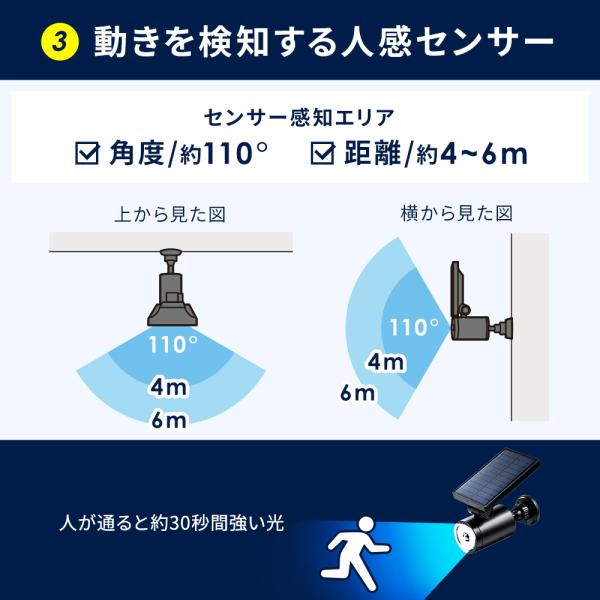 3 動きを検知する人感センサー

センサー感知エリア
☑ 角度/約110°　☑ 距離/約4~6m

上から見た図

110°
4m
6m

横から見た図

110°
4m
6m

人が通ると約30秒間強い光