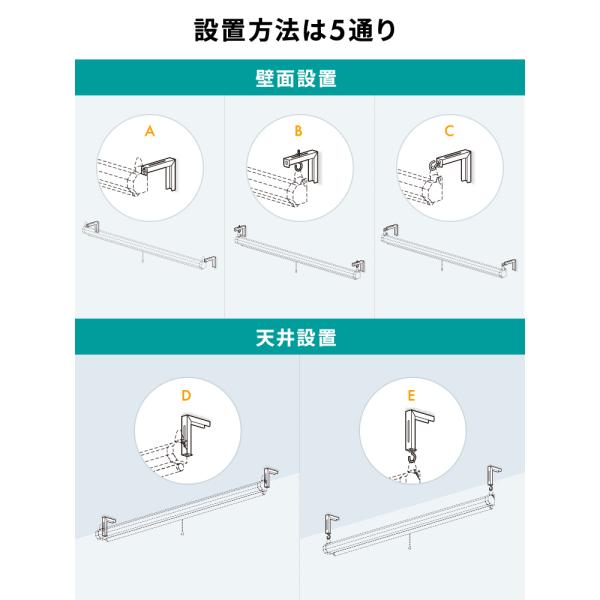 設置方法は5通り

壁面設置

A

B

C

天井設置

D

E