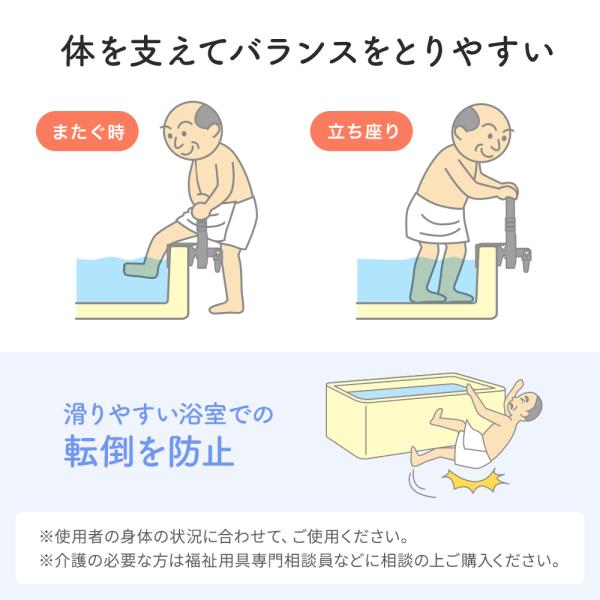 体を支えてバランスをとりやすい

またぐ時

立ち座り

滑りやすい浴室での
転倒を防止

※使用者の身体の状況に合わせて、ご使用ください。
※介護の必要な方は福祉用具専門相談員などに相談の上ご購入ください。