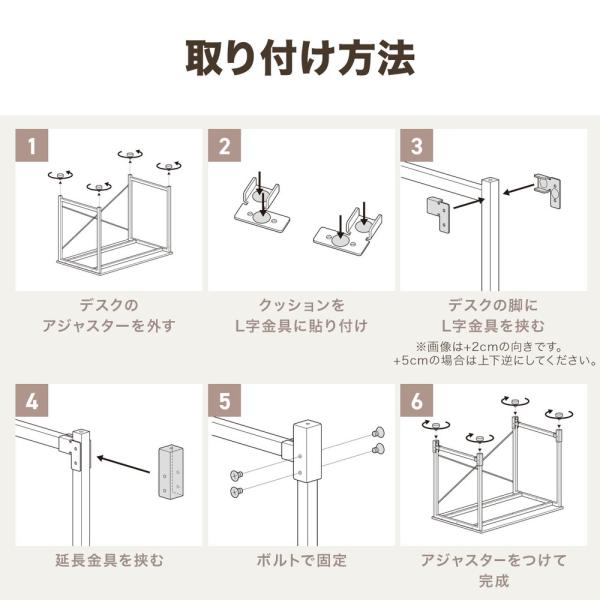 取り付け方法

1

デスクの
アジャスターを外す

2

クッションを
L字金具に貼り付け

3

デスクの脚に
L字金具を挟む

※画像は+2cmの向きです。
+5cmの場合は上下逆にしてください。

4

延長金具を挟む

5

ボルトで固定

6

アジャスターをつけて
完成