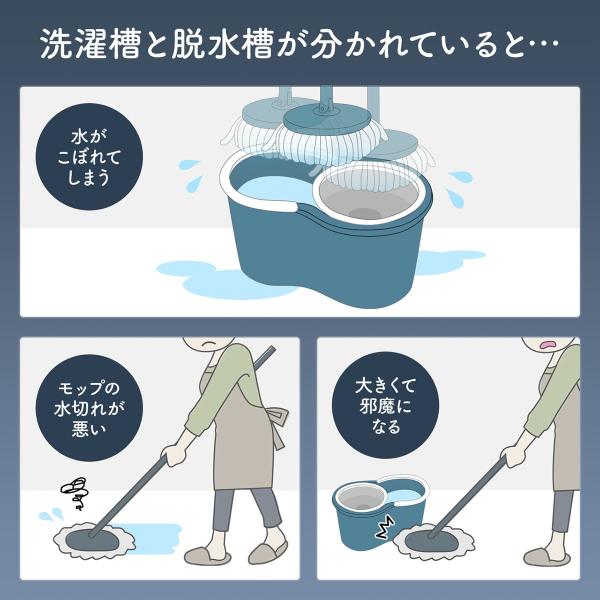 洗濯槽と脱水槽が分かれていると…

水がこぼれてしまう

モップの水切れが悪い

大きくて邪魔になる