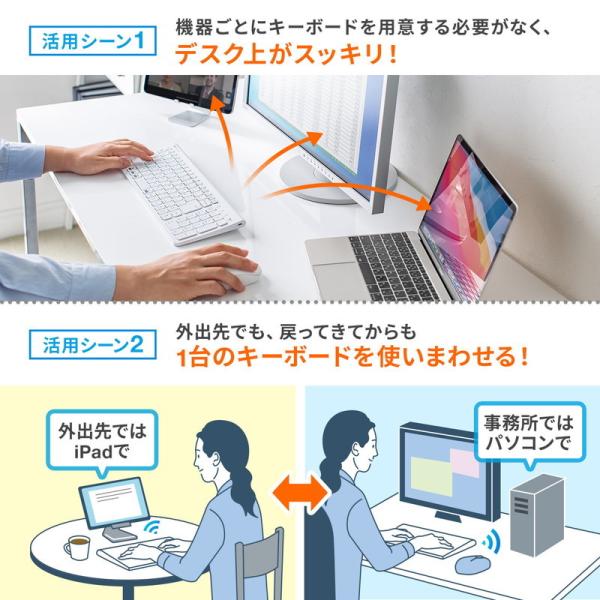 活用シーン1

機器ごとにキーボードを用意する必要がなく、
デスク上がスッキリ!

活用シーン2

外出先でも、戻ってきてからも
1台のキーボードを使いまわせる!

外出先では
iPadで

事務所では
パソコンで