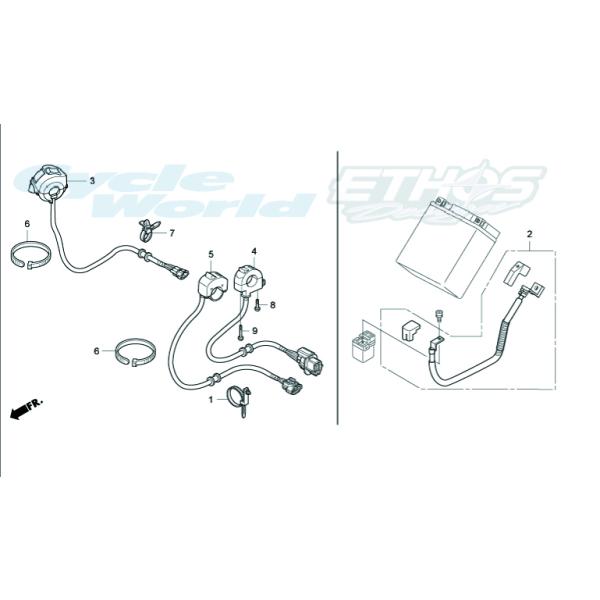 Cycle World

ETHOS

3

6

7

5

4

8

9

6

1

FR.

2