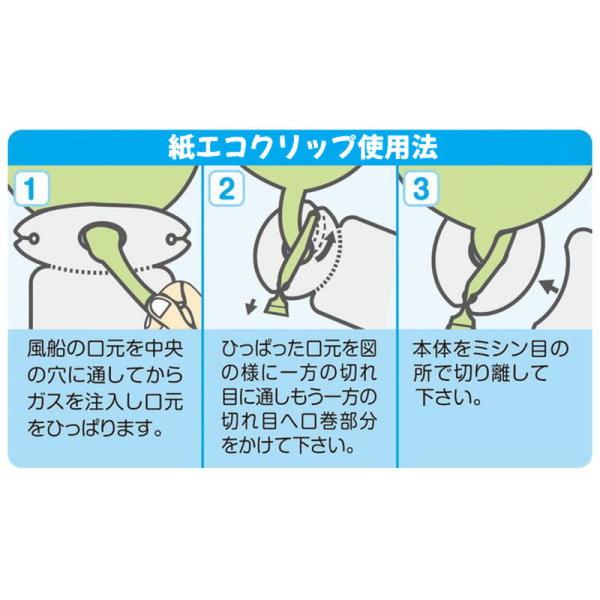 紙エコクリップ使用法

1

風船の口元を中央の穴に通してからガスを注入し口元をひっぱります。

2

ひっぱった口元を図の様に一方の切れ目に通しもう一方の切れ目へ口巻部分をかけて下さい。

3

本体をミシン目の所で切り離して下さい。